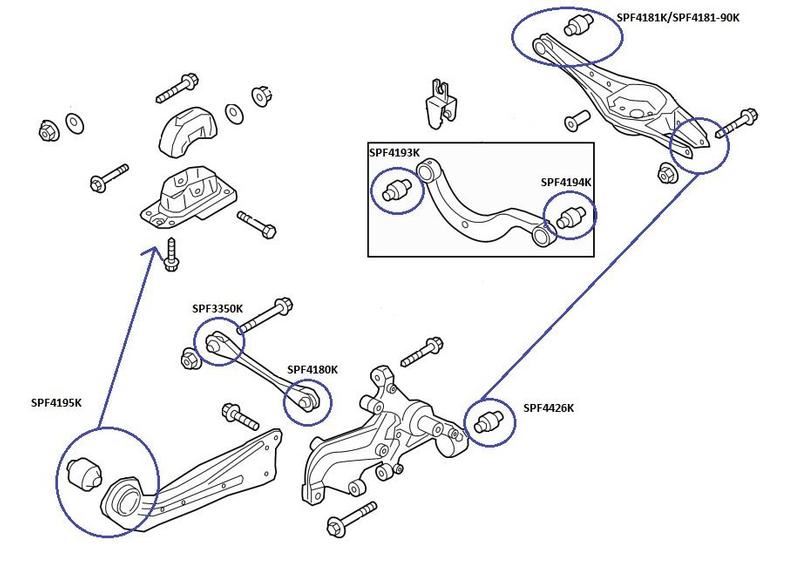 SPF4181K/SPF4181-90K

SPF4193K

SPF4194K

SPF3350K

SPF4180K

SPF4195K

SPF4426K