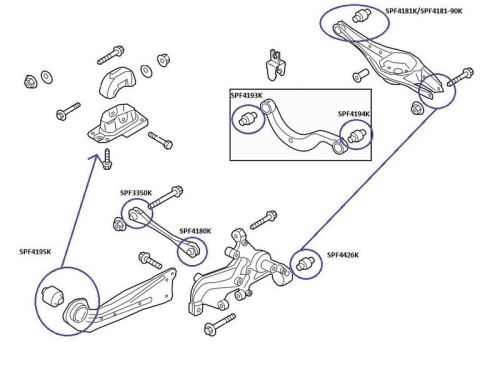 SPF4181K/SPF4181-90K

SPF4193K

SPF4194K

SPF3350K

SPF4180K

SPF4195K

SPF4426K