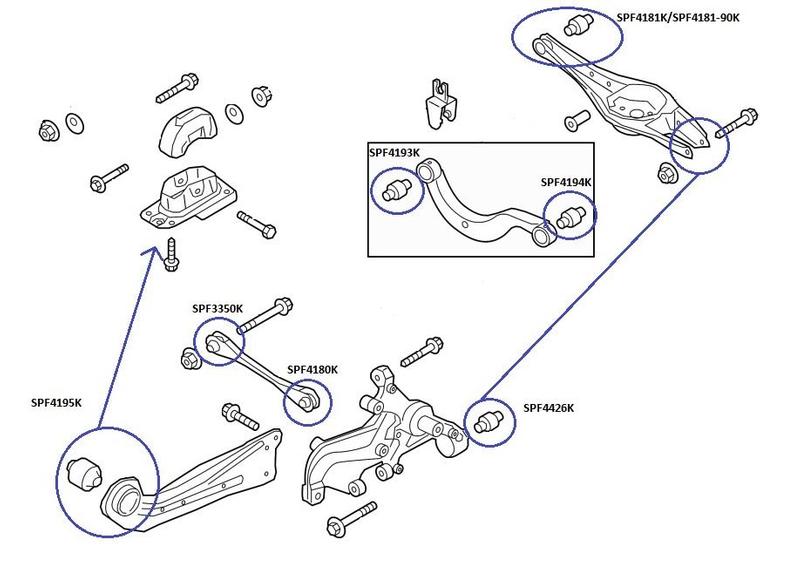 SPF4181K/SPF4181-90K

SPF4193K

SPF4194K

SPF3350K

SPF4180K

SPF4195K

SPF4426K